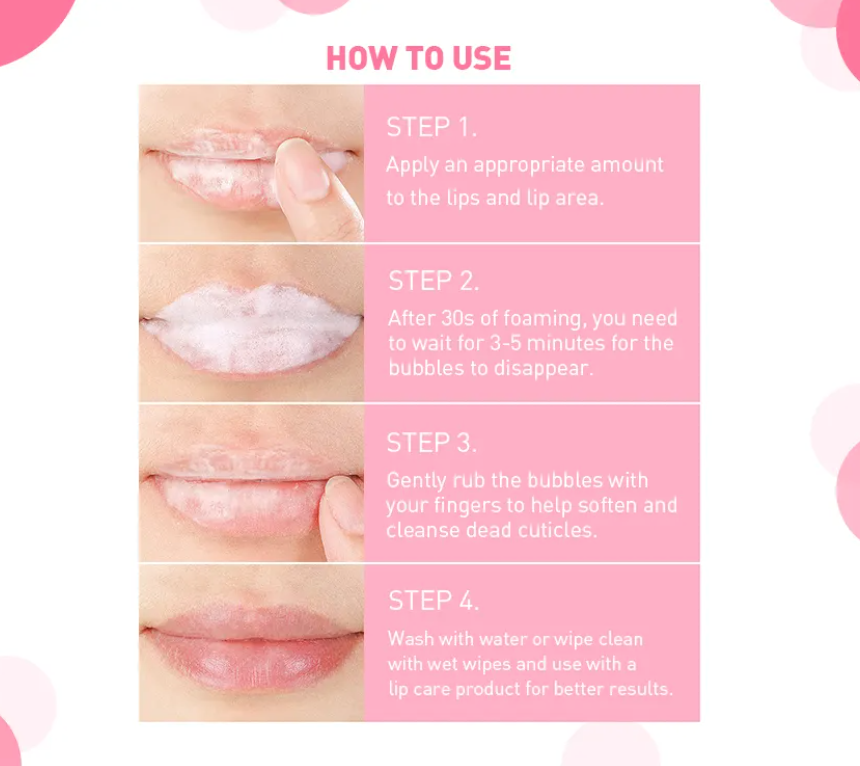 HOW TO USE

STEP 1.
Apply an appropriate amount to the lips and lip area.

STEP 2.
After 30s of foaming, you need to wait for 3-5 minutes for the bubbles to disappear.

STEP 3.
Gently rub the bubbles with your fingers to help soften and cleanse dead cuticles.

STEP 4.
Wash with water or wipe clean with wet wipes and use with a lip care product for better results.